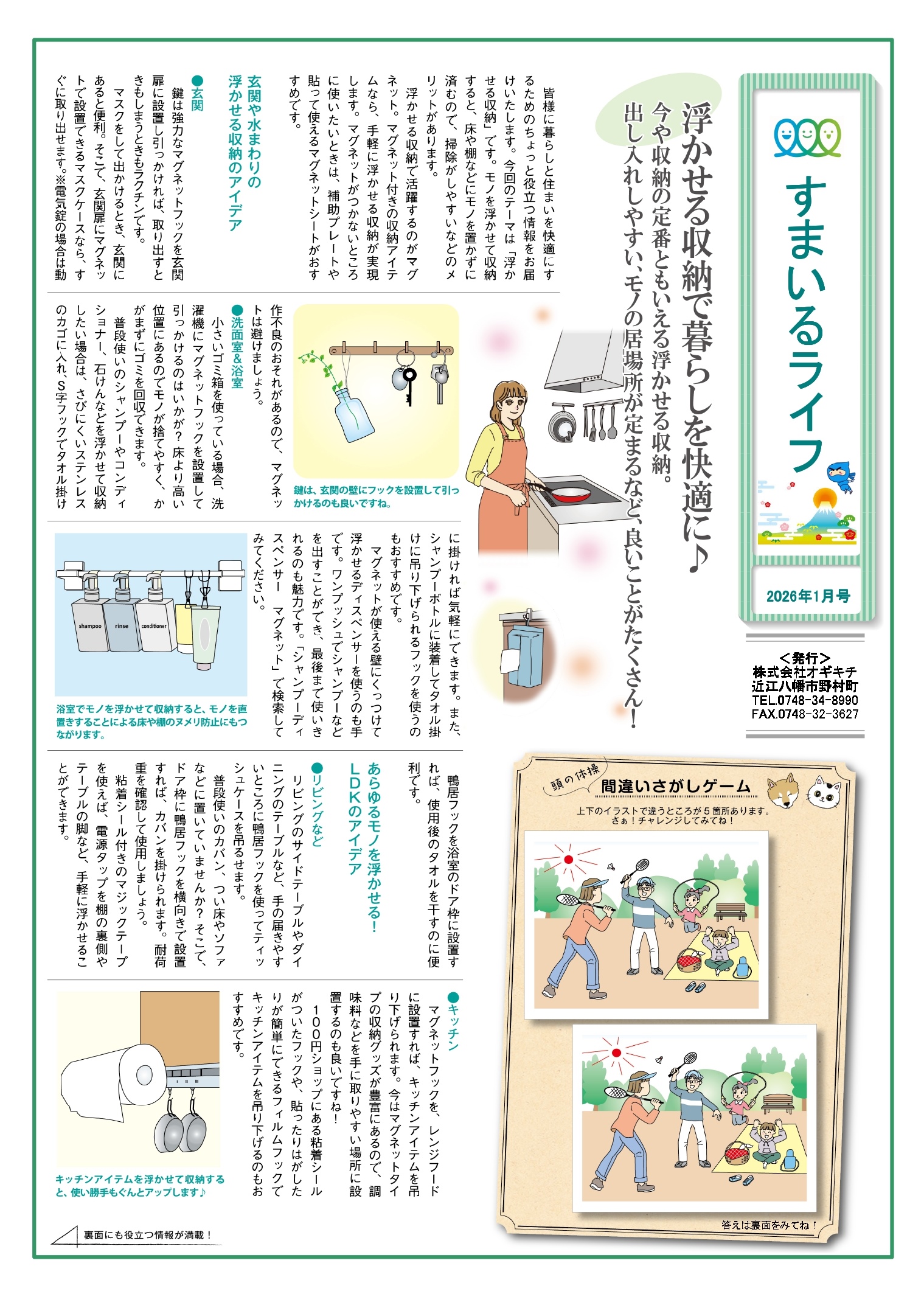 すまいるライフ

2026年1月号

＜発行＞
株式会社オギキチ
近江八幡市野村町
TEL.0748-34-8990
FAX.0748-32-3627

浮かせる収納で暮らしを快適に♪

今や収納の定番ともいえる浮かせる収納。
出し入れしやすい、モノの居場所が定まるなど、良いことがたくさん！

皆様に暮らしと住まいを快適にするためのちょっと役立つ情報をお届けいたします。今回のテーマは「浮かせる収納」です。モノを浮かせて収納すると、床や棚などにモノを置かずに済むので、掃除がしやすいなどのメリットがあります。

浮かせる収納で活躍するのがマグネット。マグネット付きの収納アイテムなら、手軽に浮かせる収納が実現します。マグネットがつかないところに使いたいときは、補助プレートや貼って使えるマグネットシートがおすすめです。

玄関や水まわりの浮かせる収納のアイデア

●玄関
鍵は強力なマグネットフックを玄関扉に設置し引っかければ、取り出すときもしまうときもラクチンです。

マスクをして出かけるとき、玄関にあると便利。そこで、玄関扉にマグネットで設置できるマスクケースなら、すぐに取り出せます。※電気錠の場合は動作不良のおそれがあるので、マグネットは避けましょう。

鍵は、玄関の壁にフックを設置して引っかけるのも良いですね。

●洗面室＆浴室
小さいゴミ箱を使っている場合、洗濯機にマグネットフックを設置して引っかけるのはいかが？床より高い位置にあるのでモノが捨てやすく、かがまずにゴミを回収できます。

普段使いのシャンプーやコンディショナー、石けんなどを浮かせて収納したい場合は、さびにくいステンレスのカゴに入れ、S字フックでタオル掛けに掛ければ気軽にできます。また、シャンプーボトルに装着してタオル掛けに吊り下げられるフックを使うのもおすすめです。

マグネットが使える壁にくっつけて浮かせるディスペンサーを使うのも手です。ワンプッシュでシャンプーなどを出すことができ、最後まで使いきれるのも魅力です。「シャンプーディスペンサー　マグネット」で検索してみてください。

shampoo
rinse
conditioner

浴室でモノを浮かせて収納すると、モノを直置きすることによる床や棚のヌメリ防止にもつながります。

鴨居フックを浴室のドア枠に設置すれば、使用後のタオルを干すのに便利です。

あらゆるモノを浮かせる！LDKのアイデア

●リビングなど
リビングのサイドテーブルやダイニングのテーブルなど、手の届きやすいところに鴨居フックを使ってティッシュケースを吊るせます。

普段使いのカバン、つい床やソファなどに置いていませんか？そこで、ドア枠に鴨居フックを横向きで設置すれば、カバンを掛けられます。耐荷重を確認して使用しましょう。

粘着シール付きのマジックテープを使えば、電源タップを棚の裏側やテーブルの脚など、手軽に浮かせることができます。

●キッチン
マグネットフックを、レンジフードに設置すれば、キッチンアイテムを吊り下げられます。今はマグネットタイプの収納グッズが豊富にあるので、調味料などを手に取りやすい場所に設置するのも良いですね！

100円ショップにある粘着シールがついたフックや、貼ったりはがしたりが簡単にできるフィルムフックでキッチンアイテムを吊り下げるのもおすすめです。

キッチンアイテムを浮かせて収納すると、使い勝手もぐんとアップします♪

裏面にも役立つ情報が満載！

頭の体操
間違いさがしゲーム
上下のイラストで違うところが５箇所あります。
さぁ！チャレンジしてみてね！

答えは裏面をみてね！